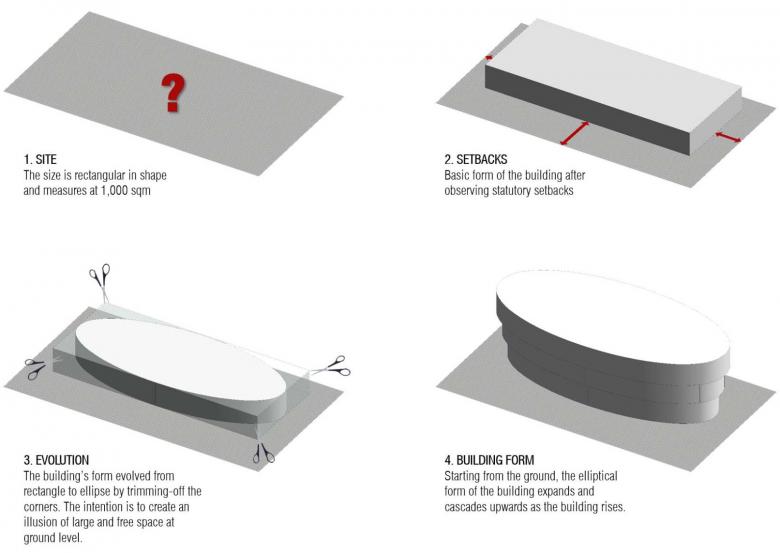 ?

1. SITE
The size is rectangular in shape and measures at 1,000 sqm

2. SETBACKS
Basic form of the building after observing statutory setbacks

3. EVOLUTION
The building's form evolved from rectangle to ellipse by trimming-off the corners. The intention is to create an illusion of large and free space at ground level.

4. BUILDING FORM
Starting from the ground, the elliptical form of the building expands and cascades upwards as the building rises.